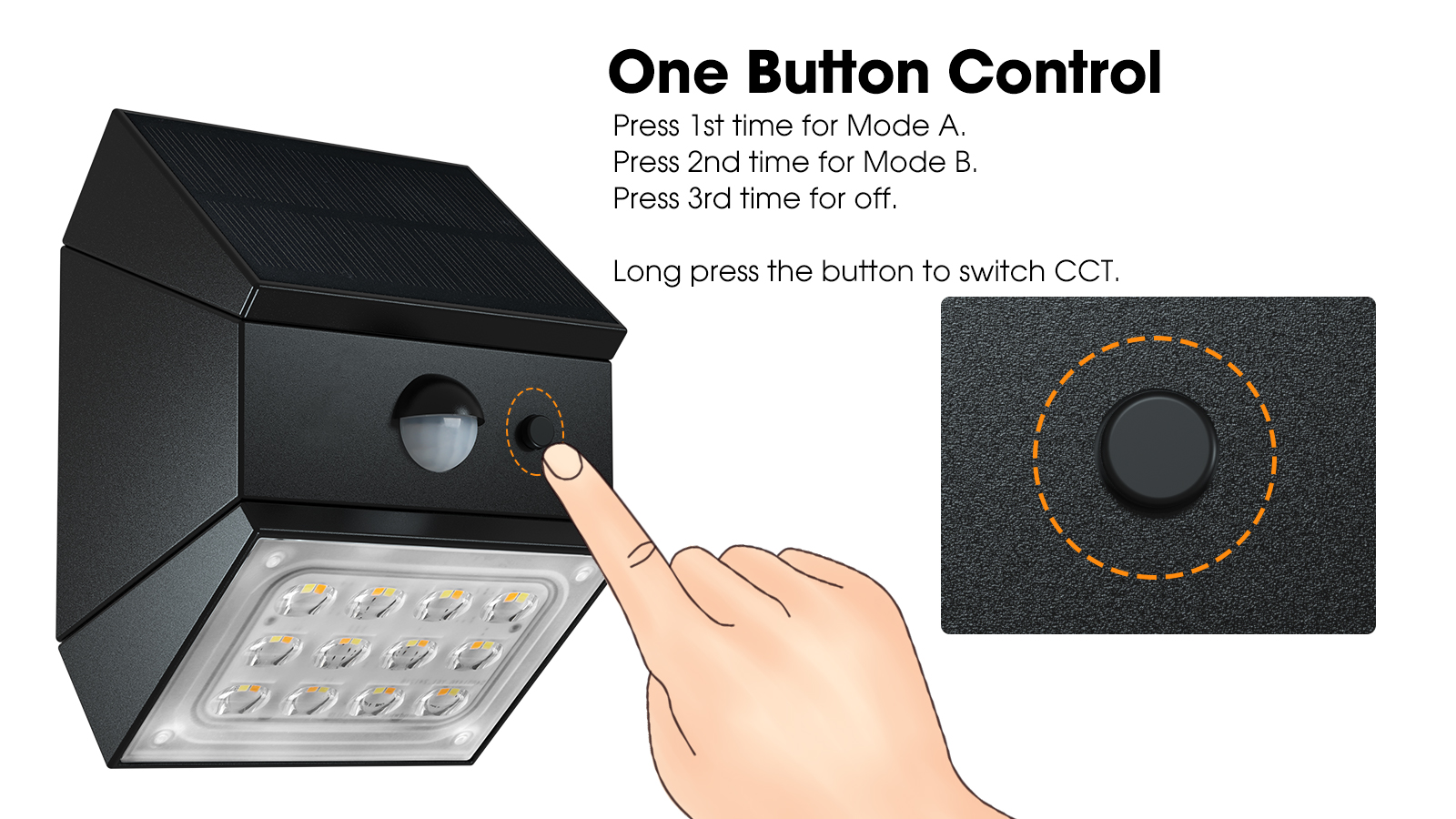 One Button Control

Press 1st time for Mode A.
Press 2nd time for Mode B.
Press 3rd time for off.

Long press the button to switch CCT.